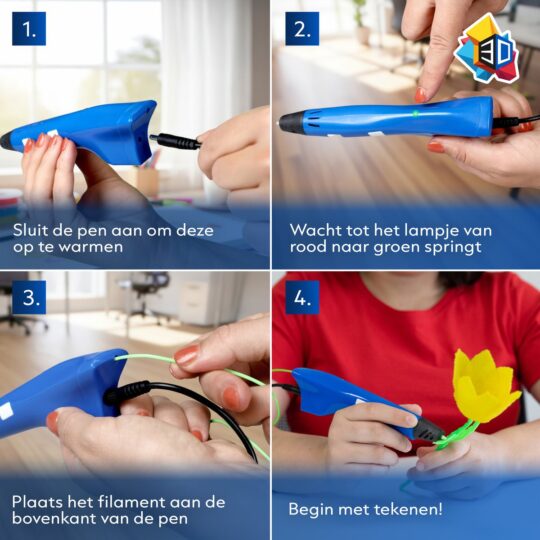 1.

Sluit de pen aan om deze op te warmen

2.

3D

Wacht tot het lampje van rood naar groen springt

3.

Plaats het filament aan de bovenkant van de pen

4.

Begin met tekenen!