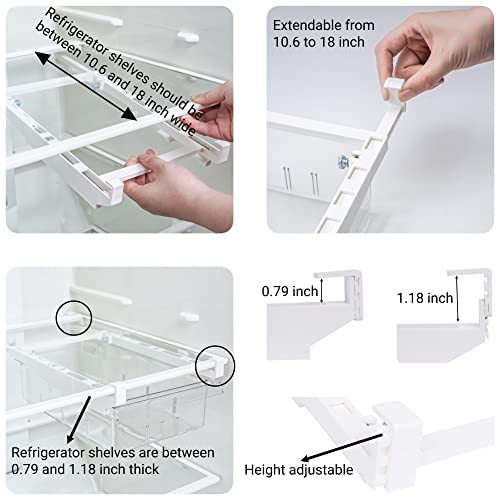 Refrigerator shelves should be between 10.6 and 18 inch wide

Extendable from 10.6 to 18 inch

0.79 inch

1.18 inch

Refrigerator shelves are between 0.79 and 1.18 inch thick

Height adjustable