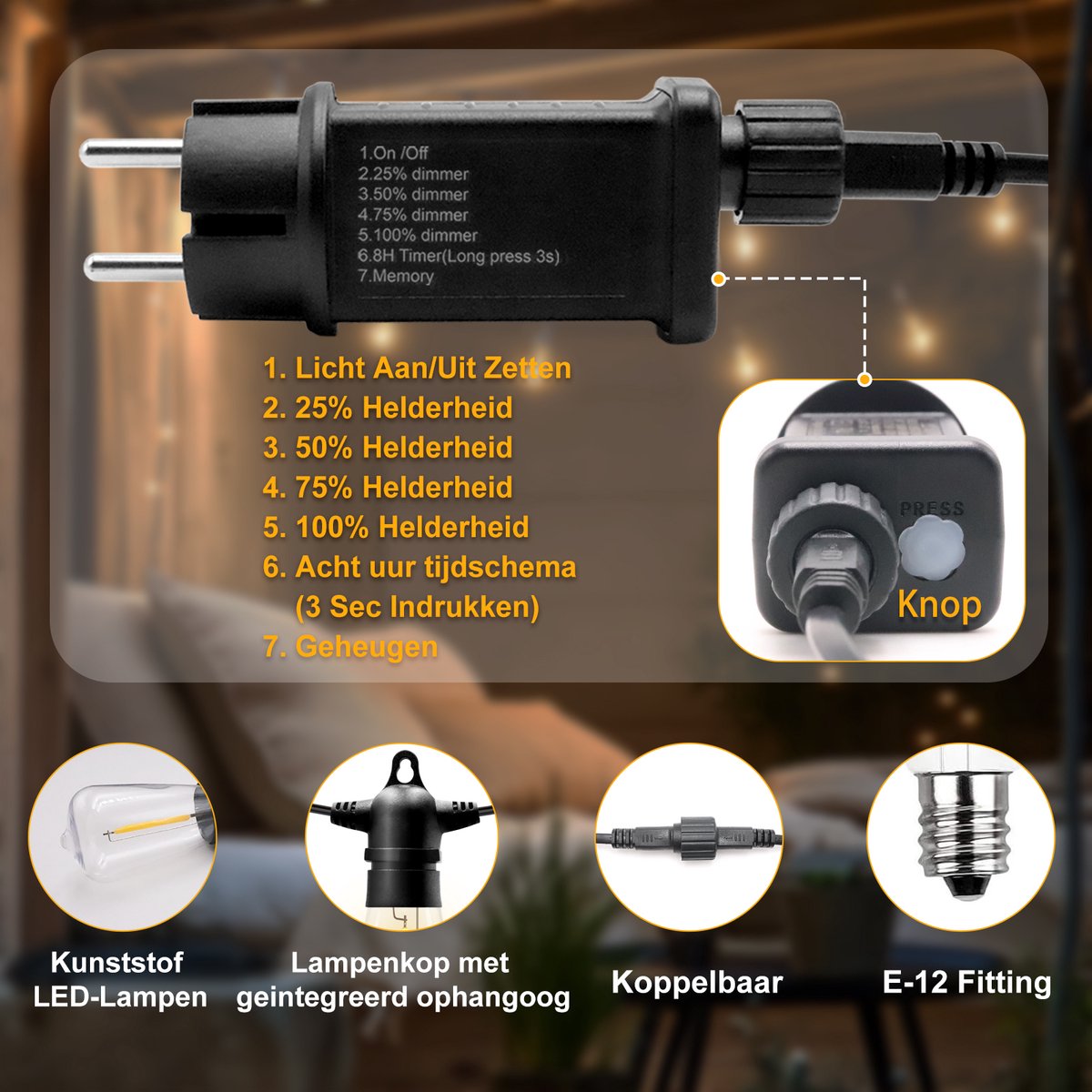 1.On /Off
2.25% dimmer
3.50% dimmer
4.75% dimmer
5.100% dimmer
6.8H Timer(Long press 3s)
7.Memory

1. Licht Aan/Uit Zetten
2. 25% Helderheid
3. 50% Helderheid
4. 75% Helderheid
5. 100% Helderheid
6. Acht uur tijdschema (3 Sec Indrukken)
7. Geheugen

PRESS
Knop

Kunststof LED-Lampen

Lampenkop met geintegreerd ophangoog

Koppelbaar

E-12 Fitting