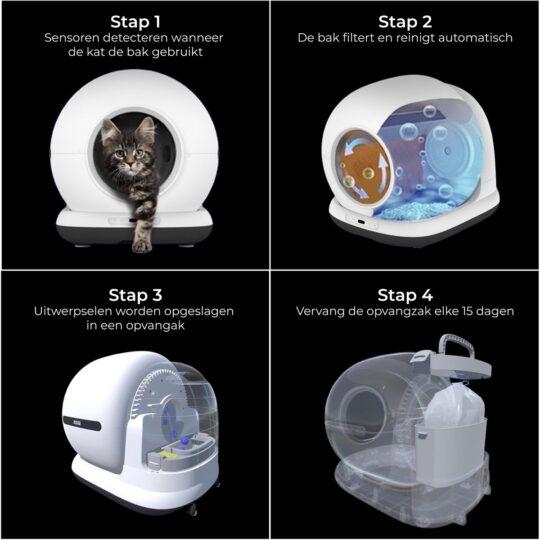 Stap 1
Sensoren detecteren wanneer de kat de bak gebruikt

Stap 2
De bak filtert en reinigt automatisch

Stap 3
Uitwerpselen worden opgeslagen in een opvangak

Stap 4
Vervang de opvangzak elke 15 dagen