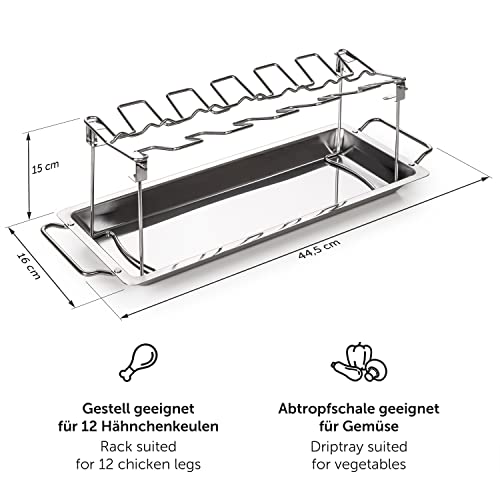 15 cm

16 cm

44,5 cm

Gestell geeignet für 12 Hähnchenkeulen
Rack suited for 12 chicken legs

Abtropfschale geeignet für Gemüse
Driptray suited for vegetables