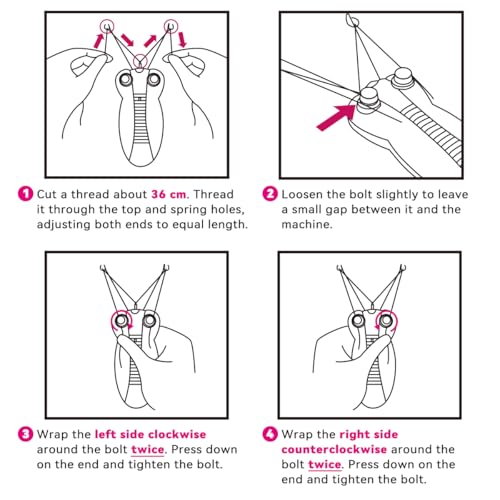 1 Cut a thread about 36 cm. Thread it through the top and spring holes, adjusting both ends to equal length.

2 Loosen the bolt slightly to leave a small gap between it and the machine.

3 Wrap the left side clockwise around the bolt twice. Press down on the end and tighten the bolt.

4 Wrap the right side counterclockwise around the bolt twice. Press down on the end and tighten the bolt.