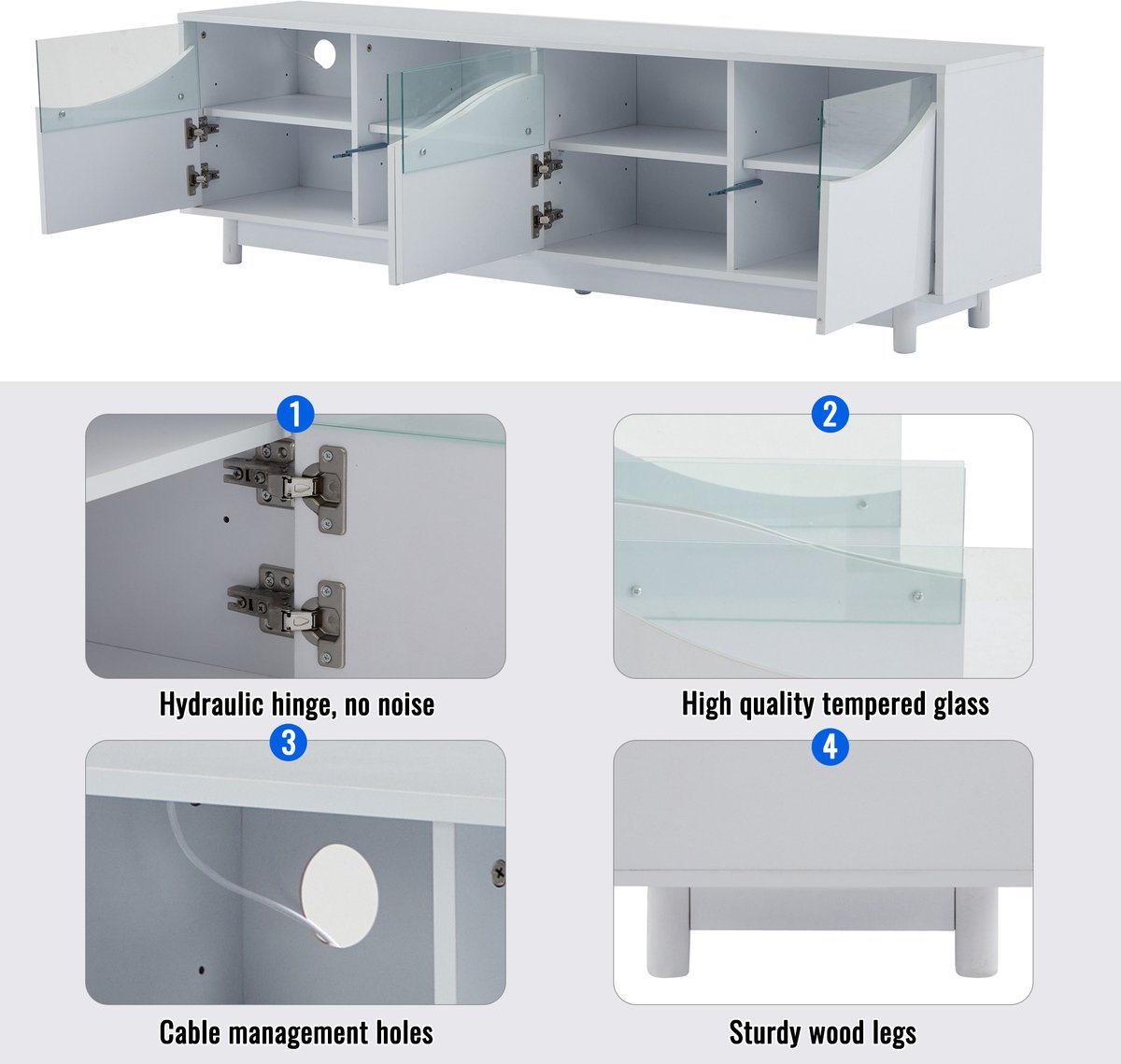 1
Hydraulic hinge, no noise

2
High quality tempered glass

3
Cable management holes

4
Sturdy wood legs